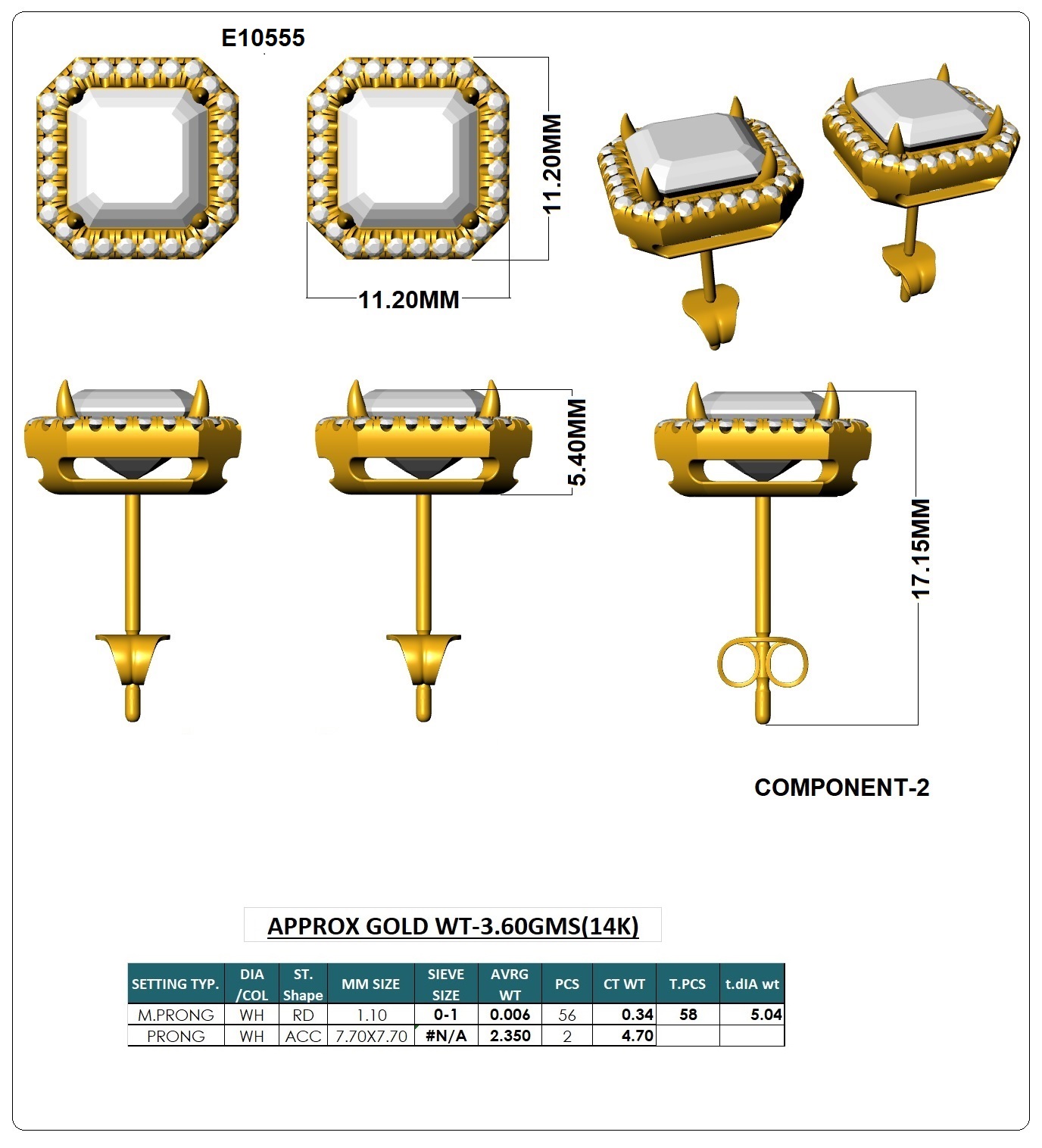 E10555

11.20MM

11.20MM

5.40MM

17.15MM

COMPONENT-2

APPROX GOLD WT-3.60GMS(14K)

| SETTING TYP. | DIA /COL | ST. Shape | MM SIZE | SIEVE SIZE | AVRG WT | PCS | CT WT | T.PCS | t.dIA wt |
|---|---|---|---|---|---|---|---|---|---|
| M.PRONG | WH | RD | 1.10 | 0-1 | 0.006 | 56 | 0.34 | 58 | 5.04 |
| PRONG | WH | ACC | 7.70X7.70 | #N/A | 2.350 | 2 | 4.70 | | |